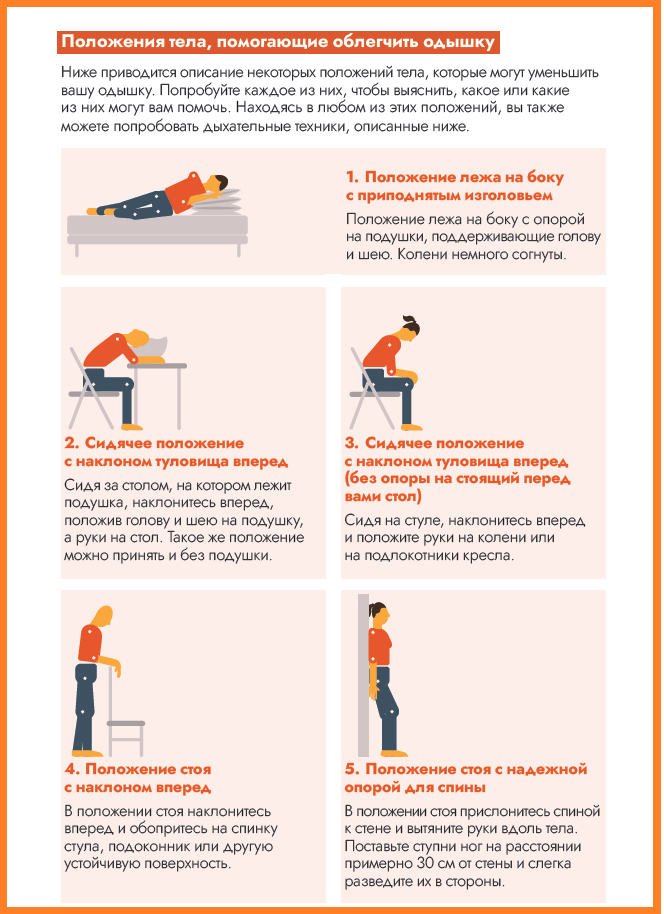 Положения тела, помогающие облегчить одышку

Ниже приводится описание некоторых положений тела, которые могут уменьшить вашу одышку. Попробуйте каждое из них, чтобы выяснить, какое или какие из них могут вам помочь. Находясь в любом из этих положений, вы также можете попробовать дыхательные техники, описанные ниже.

1. Положение лежа на боку с приподнятым изголовьем

Положение лежа на боку с опорой на подушки, поддерживающие голову и шею. Колени немного согнуты.

2. Сидячее положение с наклоном туловища вперед

Сидя за столом, на котором лежит подушка, наклонитесь вперед, положив голову и шею на подушку, а руки на стол. Такое же положение можно принять и без подушки.

3. Сидячее положение с наклоном туловища вперед (без опоры на стоящий перед вами стол)

Сидя на стуле, наклонитесь вперед и положите руки на колени или на подлокотники кресла.

4. Положение стоя с наклоном вперед

В положении стоя наклонитесь вперед и обопритесь на спинку стула, подоконник или другую устойчивую поверхность.

5. Положение стоя с надежной опорой для спины

В положении стоя прислонитесь спиной к стене и вытяните руки вдоль тела. Поставьте ступни ног на расстоянии примерно 30 см от стены и слегка разведите их в стороны.